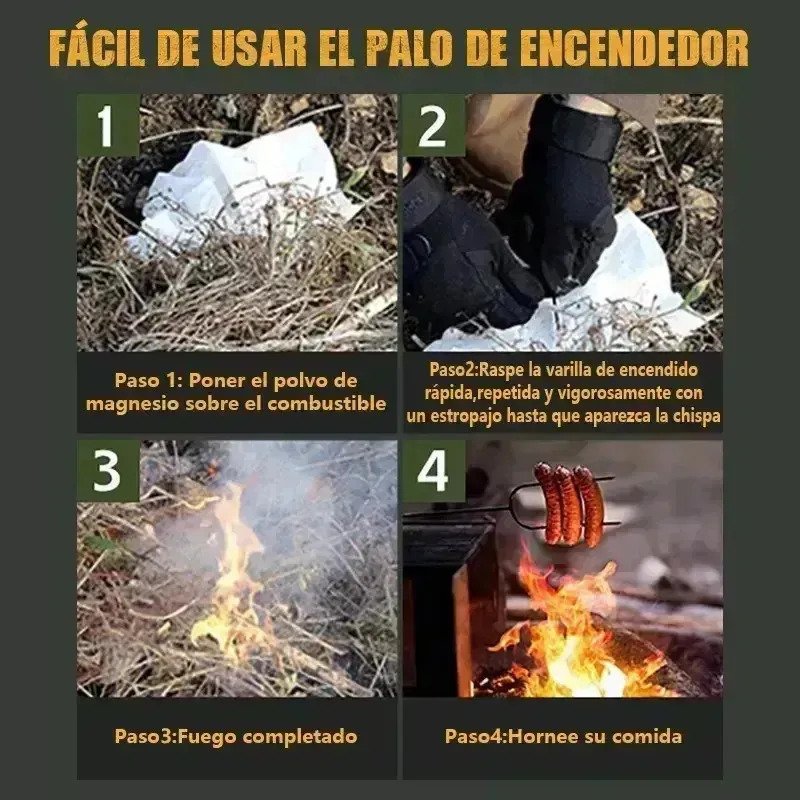 FÁCIL DE USAR EL PALO DE ENCENDEDOR

1

Paso 1: Poner el polvo de magnesio sobre el combustible

2

Paso2:Raspe la varilla de encendido rápida,repetida y vigorosamente con un estropajo hasta que aparezca la chispa

3

Paso3:Fuego completado

4

Paso4:Hornee su comida